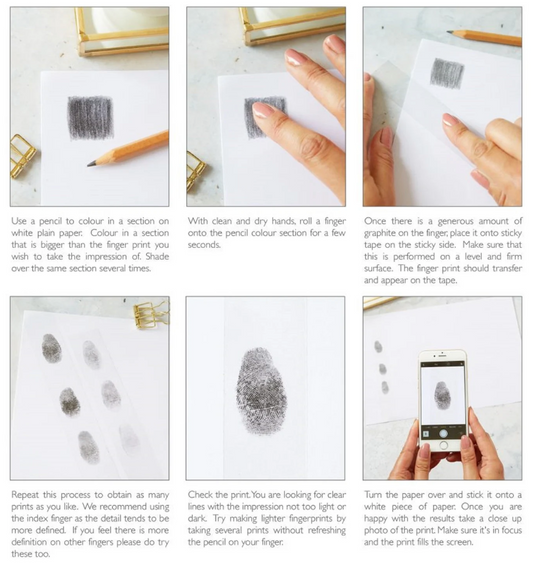 Use a pencil to colour in a section on white plain paper. Colour in a section that is bigger than the finger print you wish to take the impression of. Shade over the same section several times.

With clean and dry hands, roll a finger onto the pencil colour section for a few seconds.

Once there is a generous amount of graphite on the finger, place it onto sticky tape on the sticky side. Make sure that this is performed on a level and firm surface. The finger print should transfer and appear on the tape.

Repeat this process to obtain as many prints as you like. We recommend using the index finger as the detail tends to be more defined. If you feel there is more definition on other fingers please do try these too.

Check the print. You are looking for clear lines with the impression not too light or dark. Try making lighter fingerprints by taking several prints without refreshing the pencil on your finger.

Turn the paper over and stick it onto a white piece of paper. Once you are happy with the results take a close up photo of the print. Make sure it's in focus and the print fills the screen.